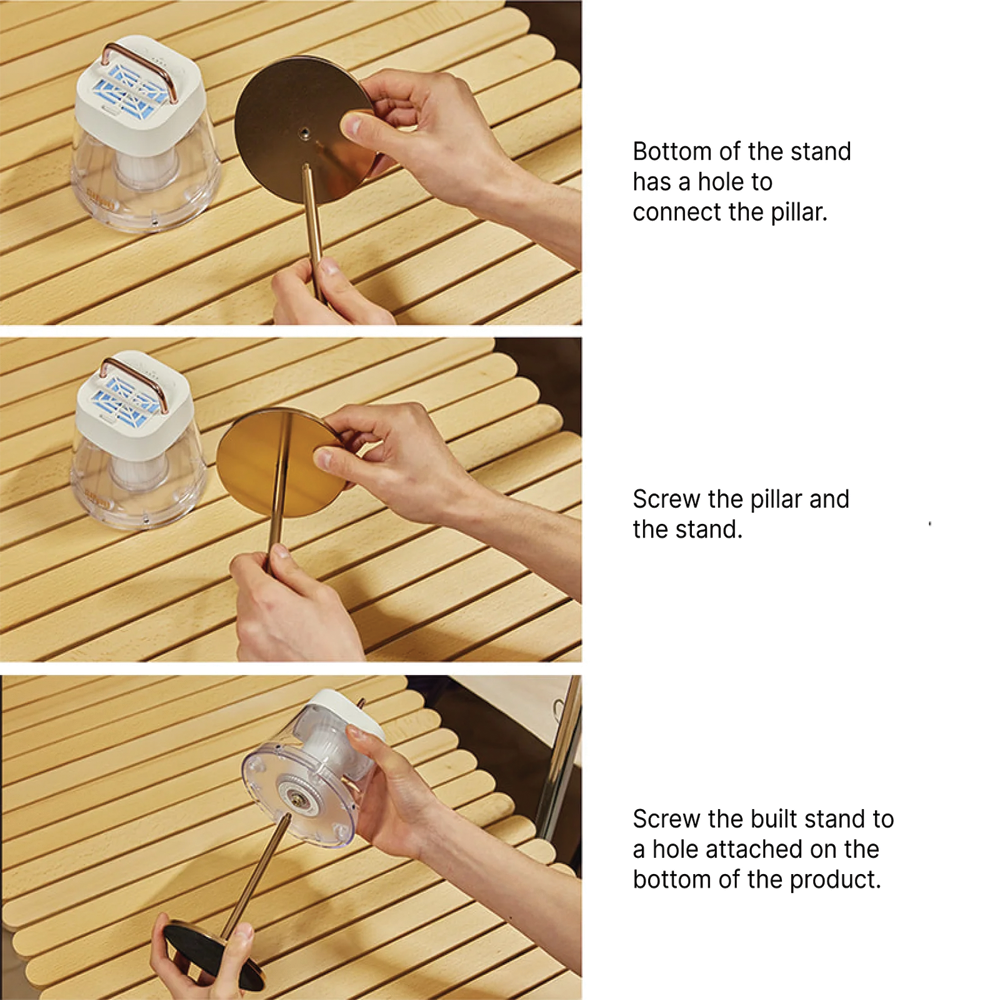 Bottom of the stand has a hole to connect the pillar.

Screw the pillar and the stand.

Screw the built stand to a hole attached on the bottom of the product.